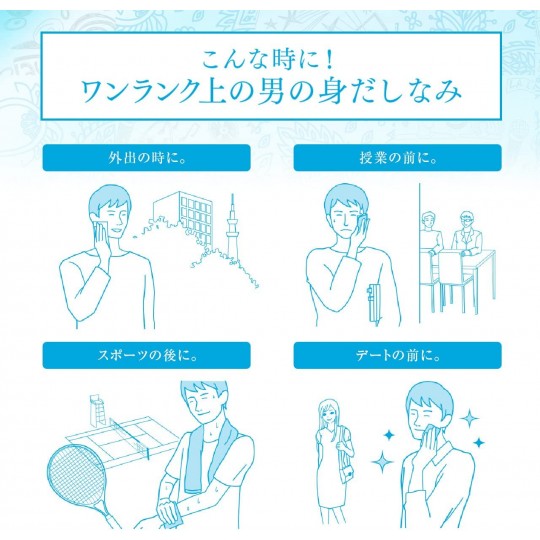 こんな時に！
ワンランク上の男の身だしなみ

外出の時に。

授業の前に。

スポーツの後に。

デートの前に。