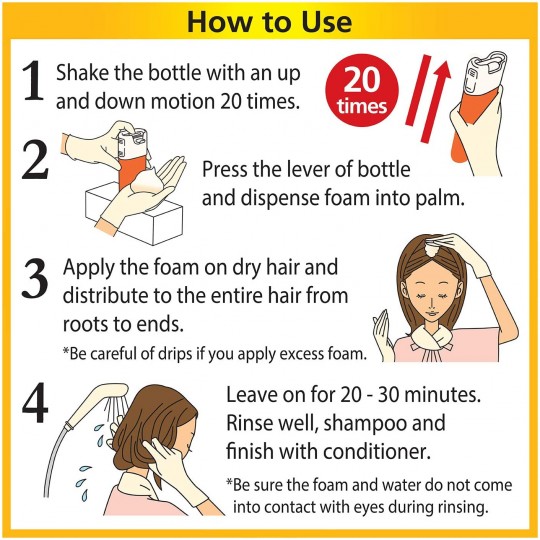 How to Use

1 Shake the bottle with an up and down motion 20 times.

20 times

2 Press the lever of bottle and dispense foam into palm.

3 Apply the foam on dry hair and distribute to the entire hair from roots to ends.

*Be careful of drips if you apply excess foam.

4 Leave on for 20 - 30 minutes. Rinse well, shampoo and finish with conditioner.

*Be sure the foam and water do not come into contact with eyes during rinsing.